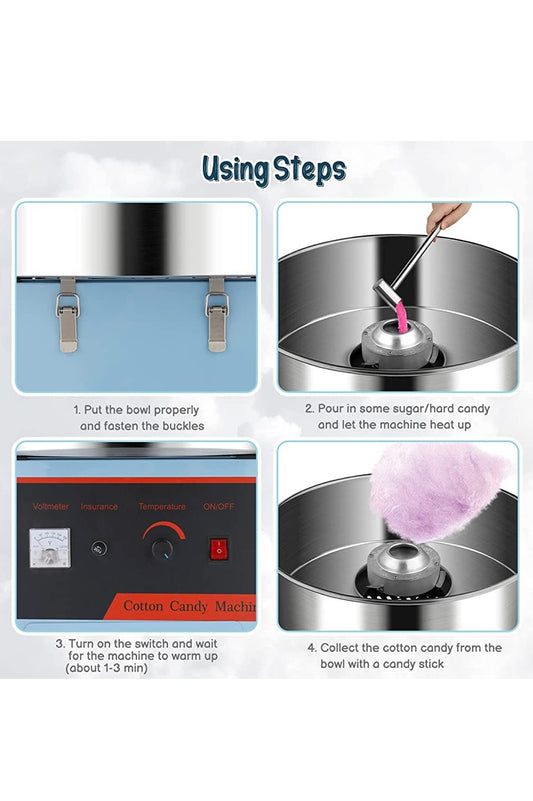 Using Steps

1. Put the bowl properly and fasten the buckles

2. Pour in some sugar/hard candy and let the machine heat up

Voltmeter Insurance Temperature ON/OFF

Cotton Candy Machin

3. Turn on the switch and wait for the machine to warm up (about 1-3 min)

4. Collect the cotton candy from the bowl with a candy stick